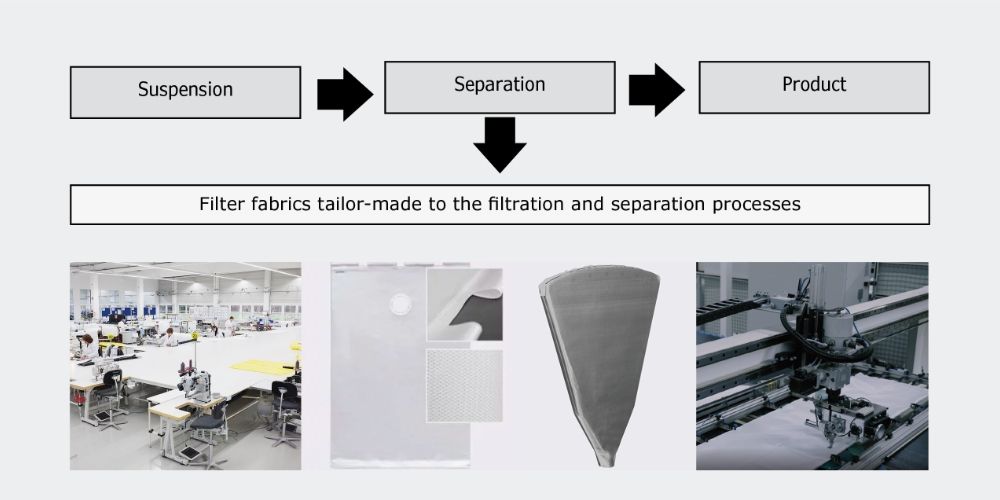 Suspension

Separation

Product

Filter fabrics tailor-made to the filtration and separation processes