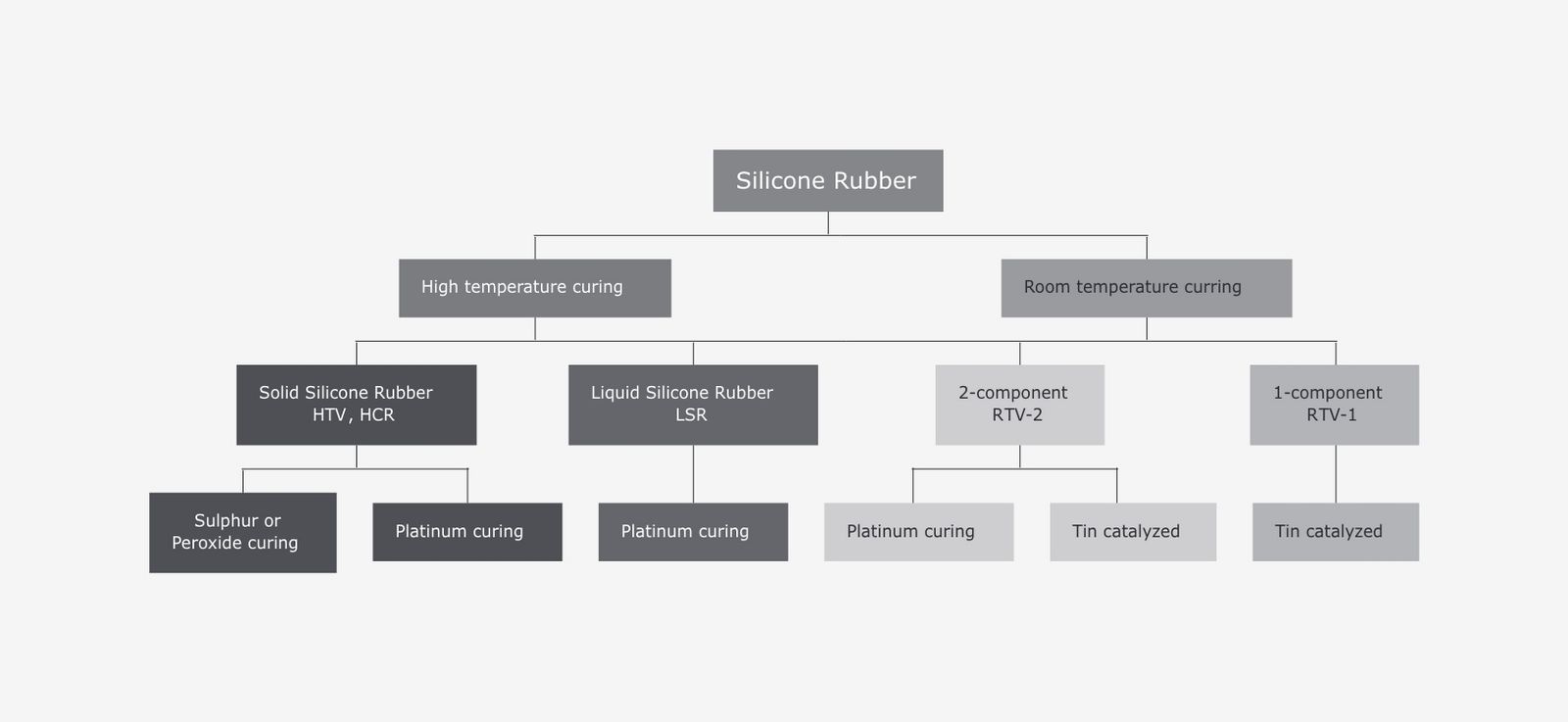 Silicone Rubber

High temperature curing

Room temperature curring

Solid Silicone Rubber
HTV, HCR

Liquid Silicone Rubber
LSR

2-component
RTV-2

1-component
RTV-1

Sulphur or
Peroxide curing

Platinum curing

Platinum curing

Platinum curing

Tin catalyzed

Tin catalyzed